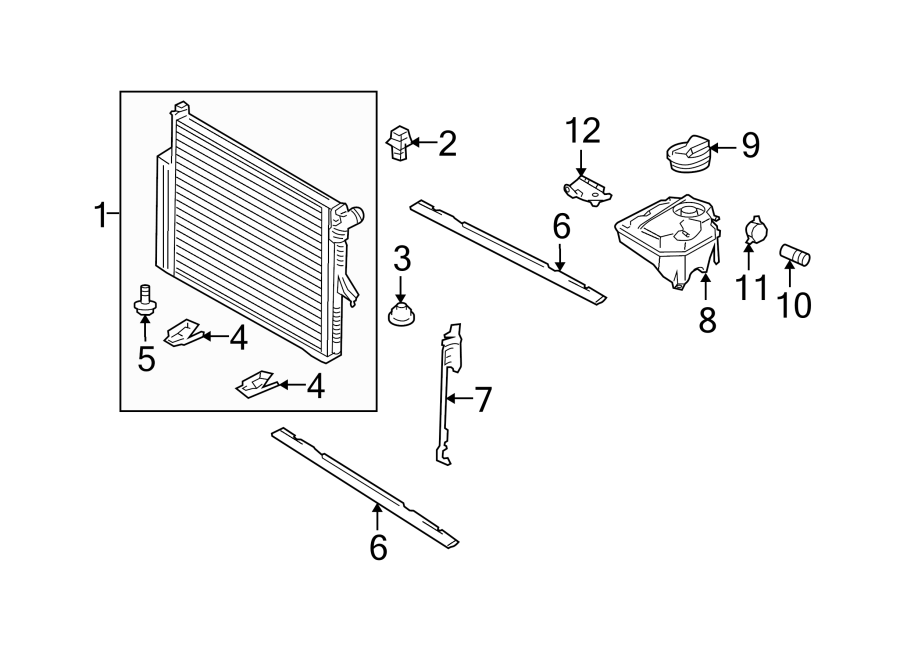 1
2
12
9
6
3
11
10
8
5
4
4
7
6