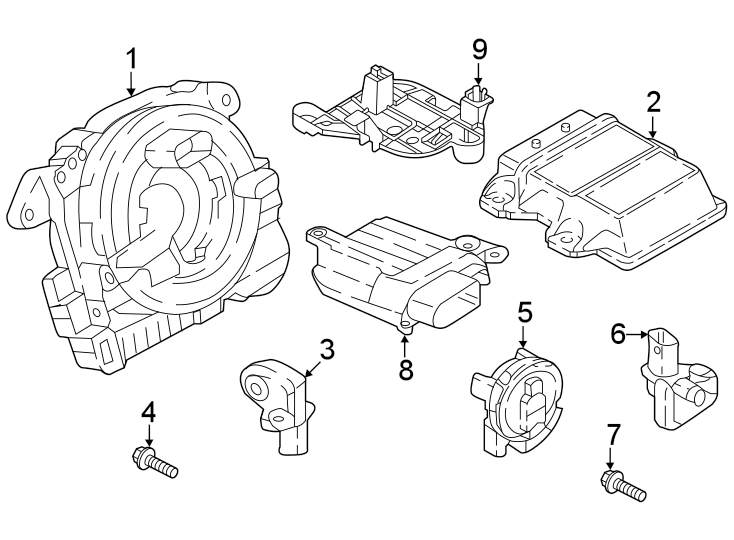 1
9
2
8
3
5
6
4
7