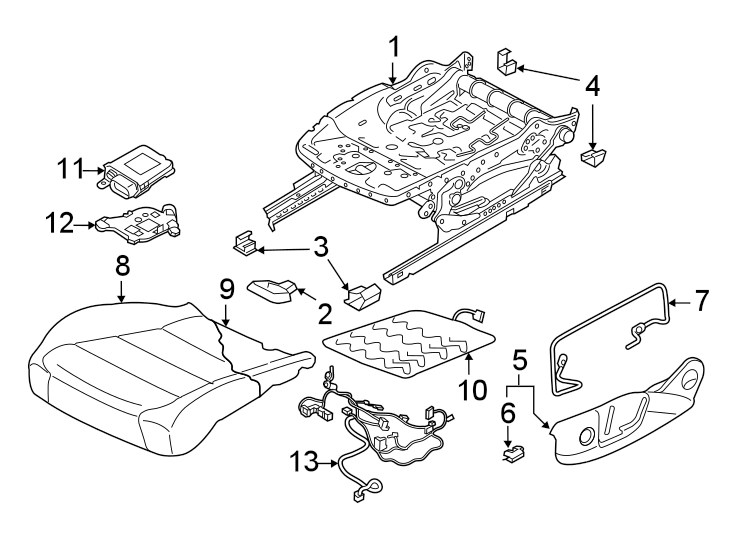 1
4
11
12
3
8
9
2
7
10
5
6
13