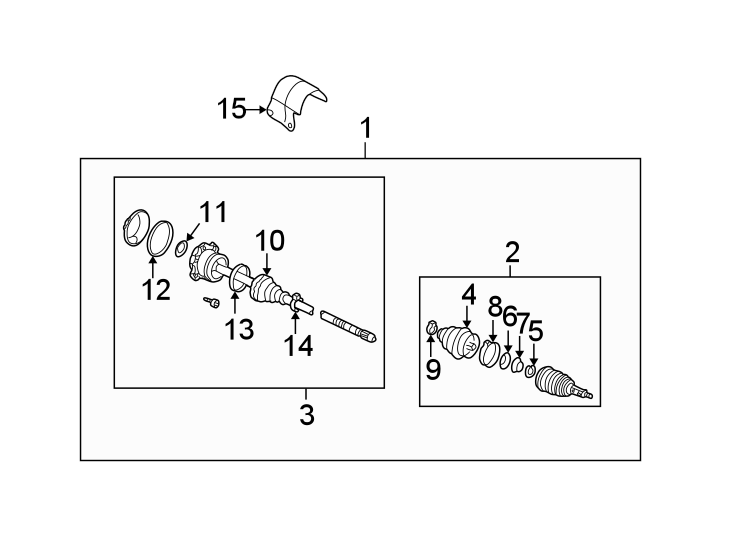 15
1
11
10
12
13
14
3
2
4
8
6
7
5
9