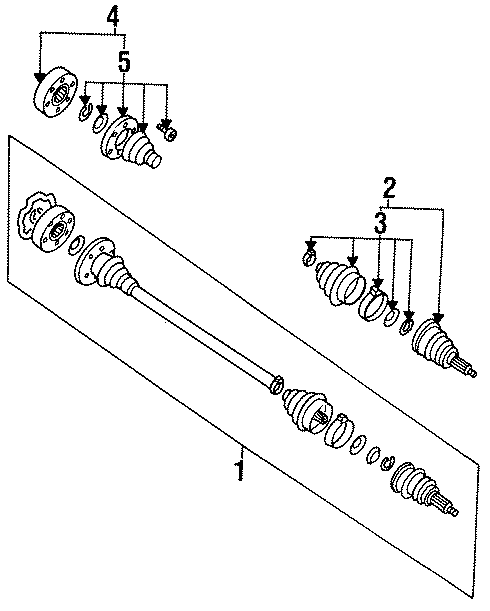 4
5
2
3
1