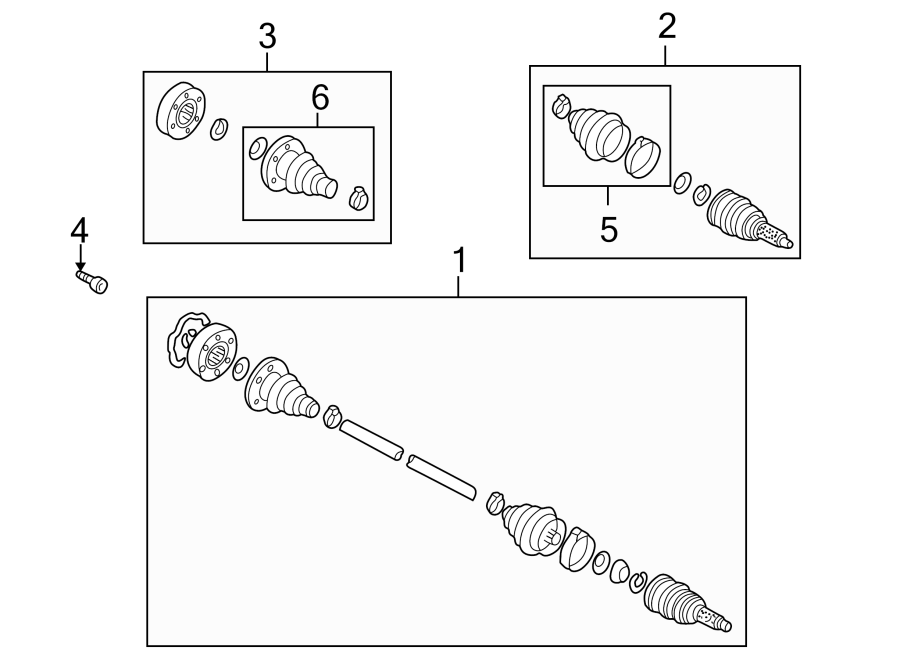 3
6
2
5
4
1