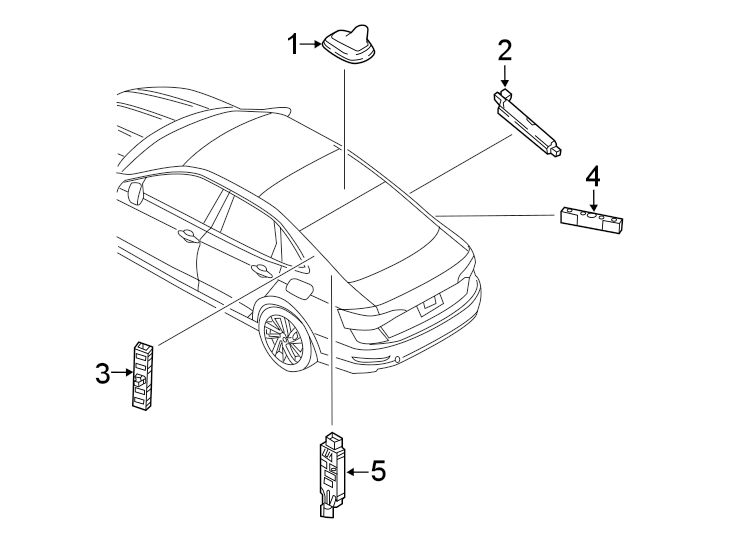 1
2
4
3
5