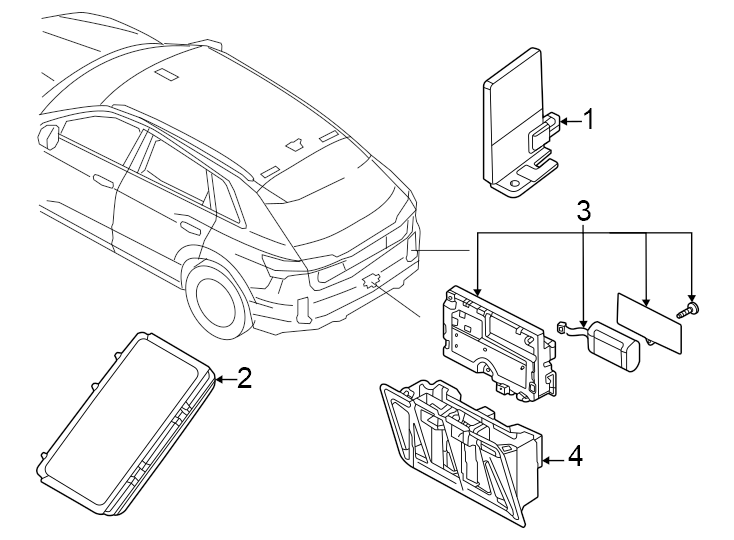 1
3
2
4