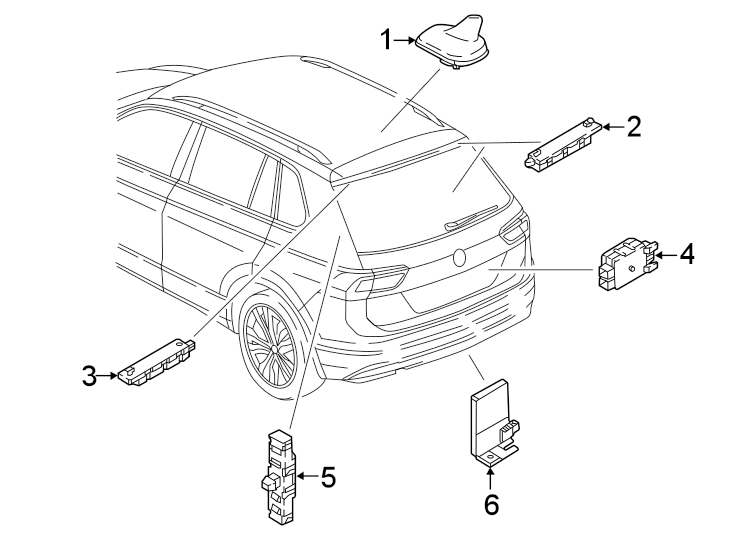 1
2
4
3
5
6