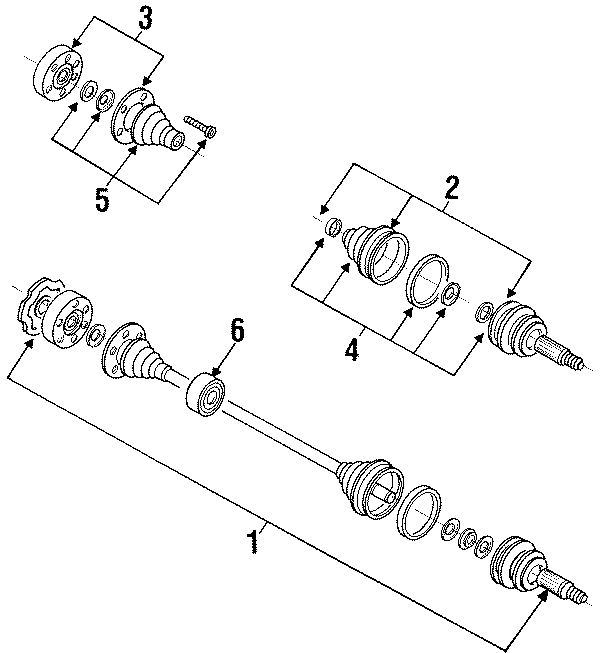 3
5
2
4
6
1