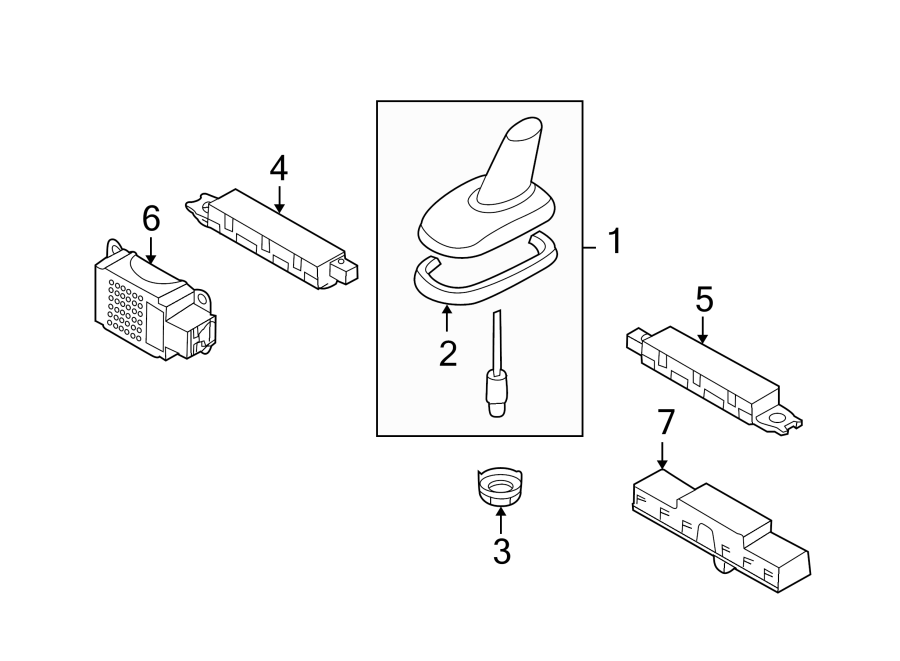 4
6
1
2
5
7
3