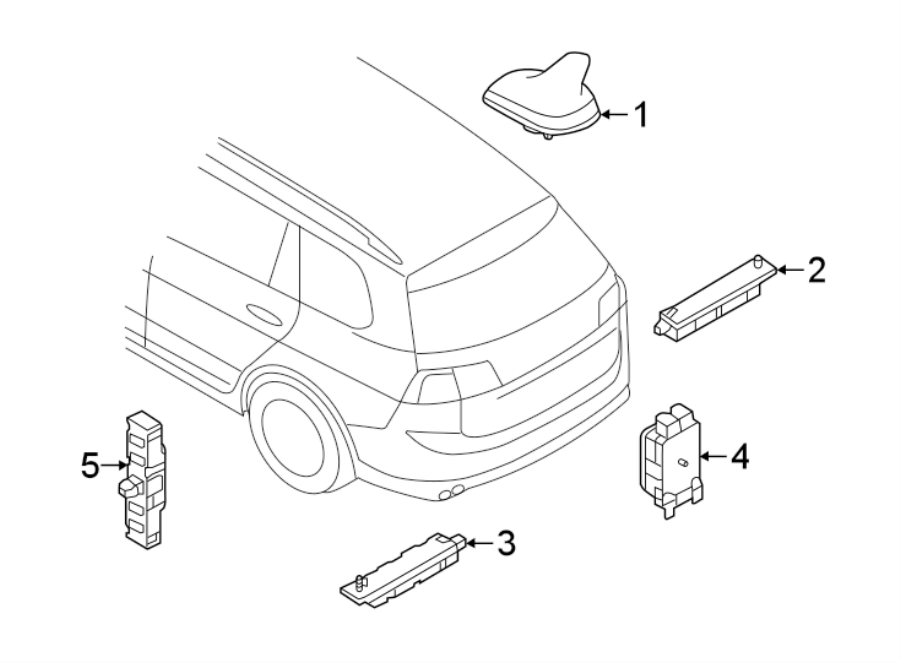 1
2
5
4
3