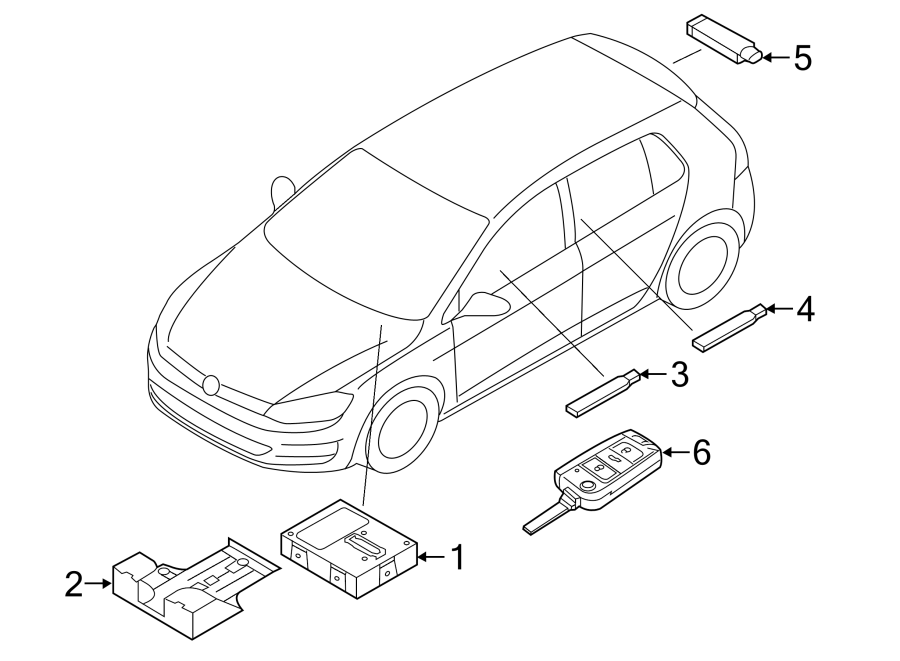 5
4
3
6
1
2