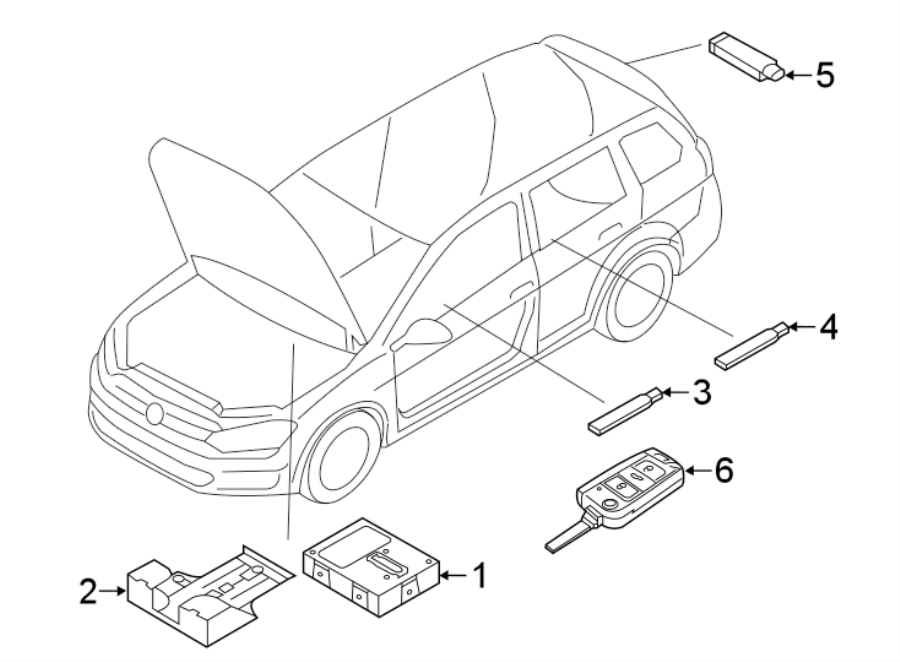 5
4
3
6
2
1