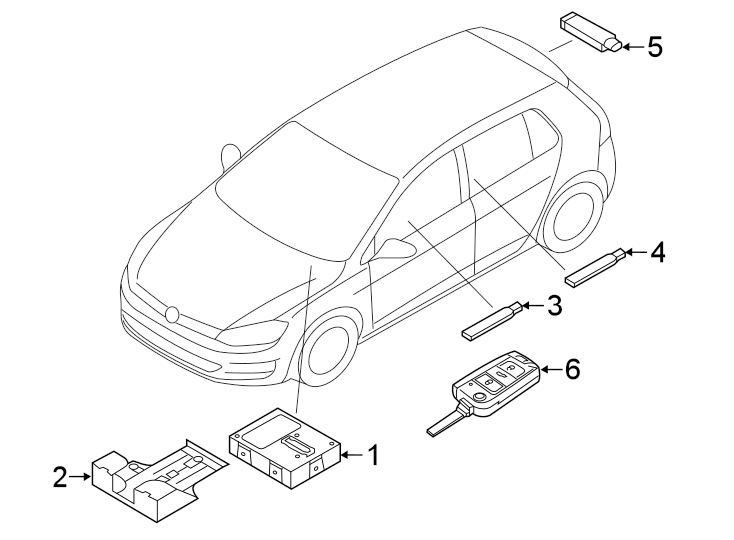 5
4
3
6
1
2