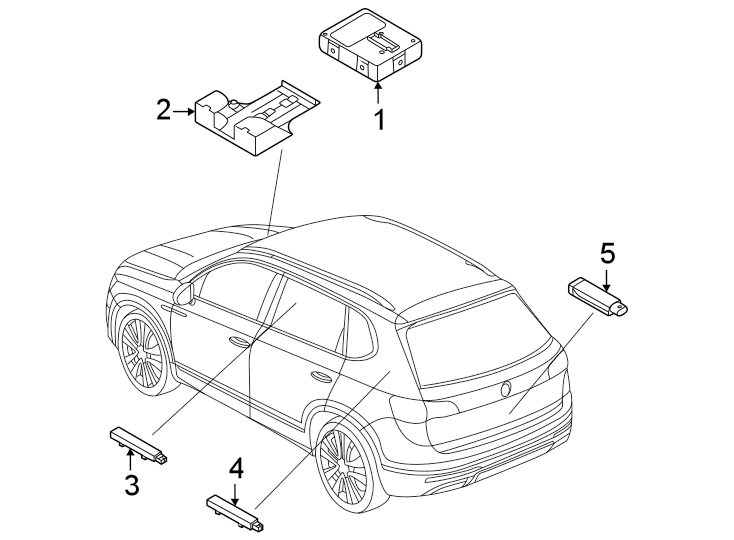 1
2
5
3
4