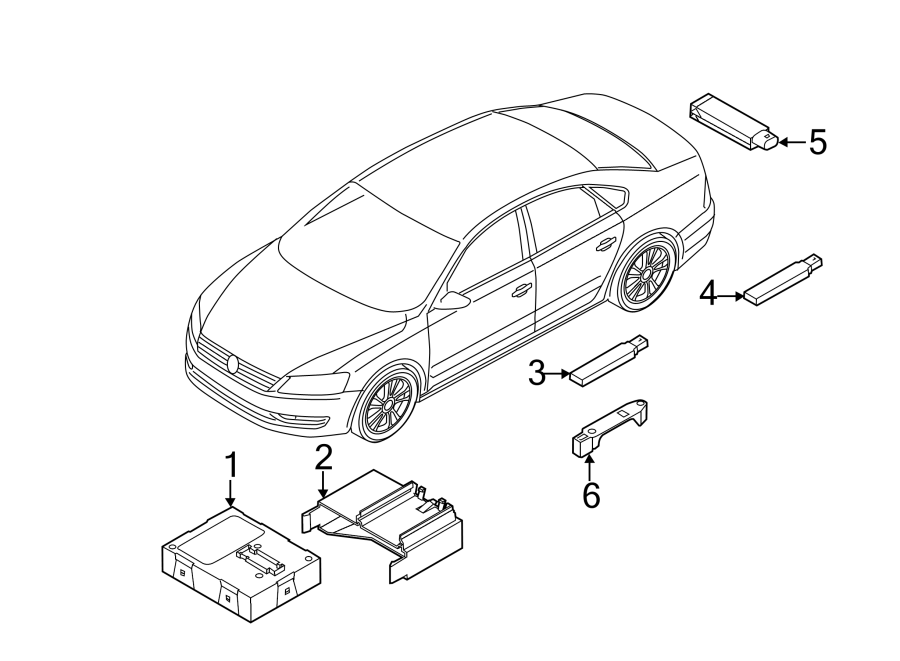 5

4

3

6

1

2