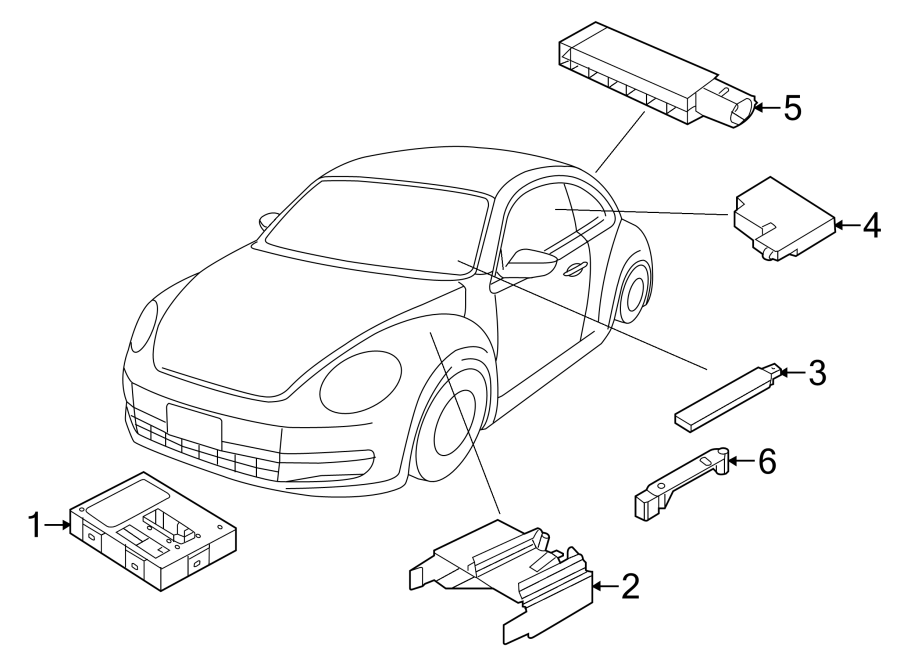 5
4
3
6
1
2