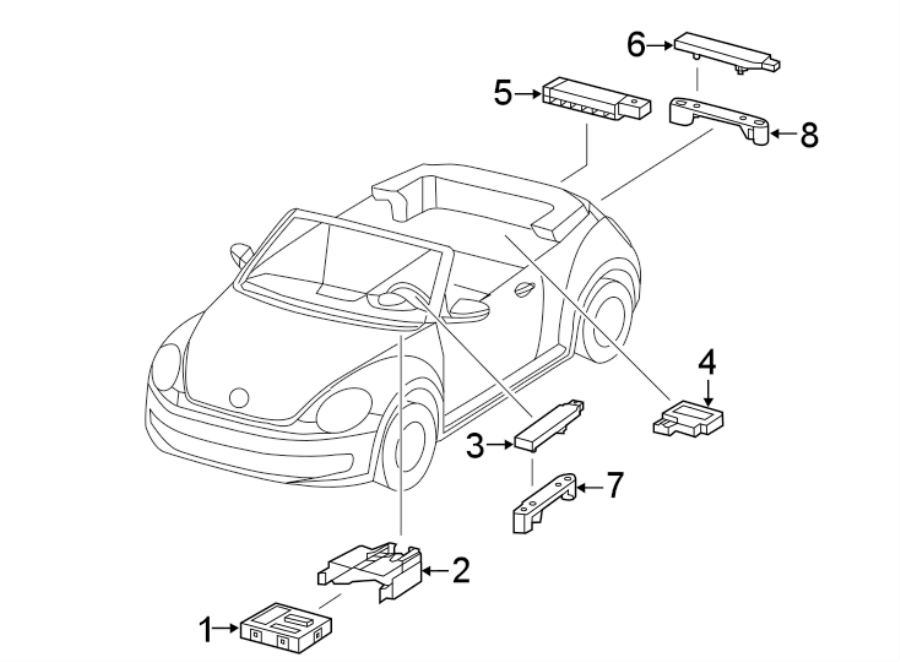 6
5
8
4
3
7
2
1