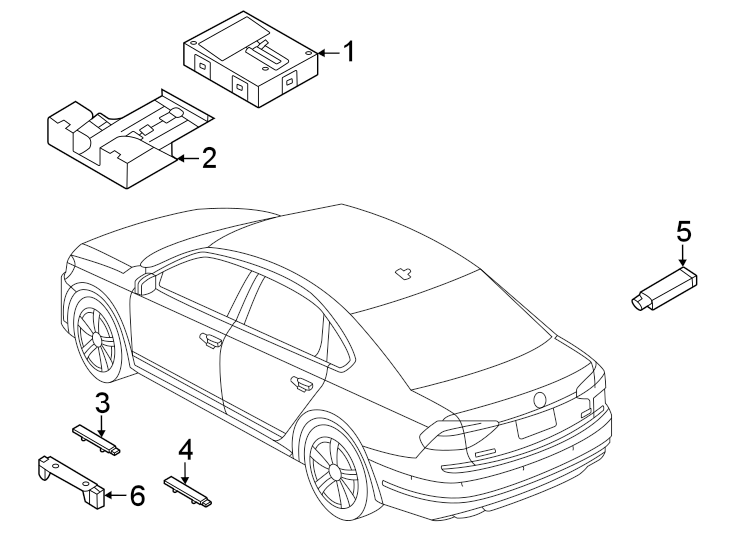 1
2
5
3
4
6