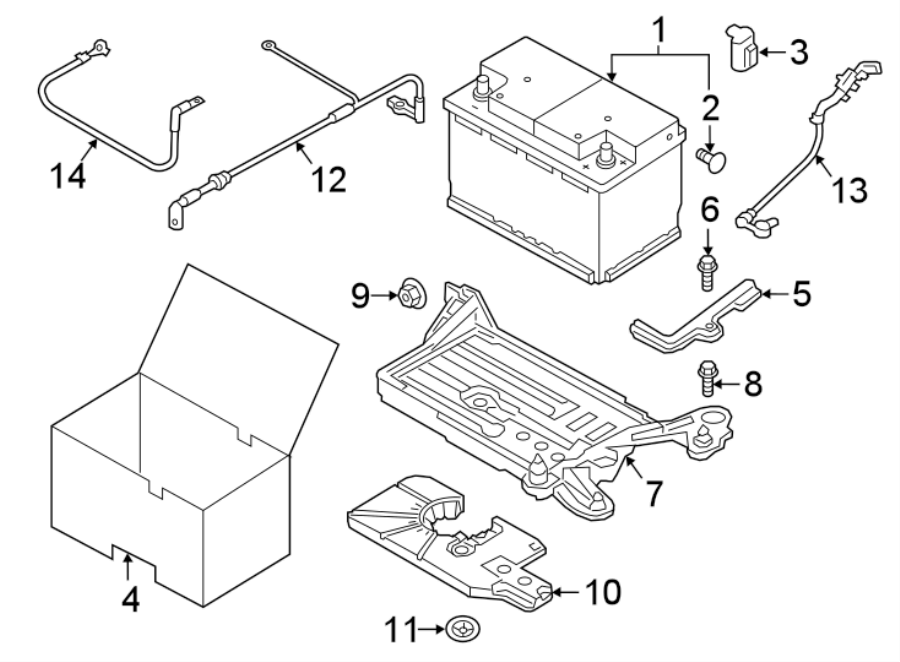 1
3
2
14
12
13
6
9
5
8
7
4
10
11