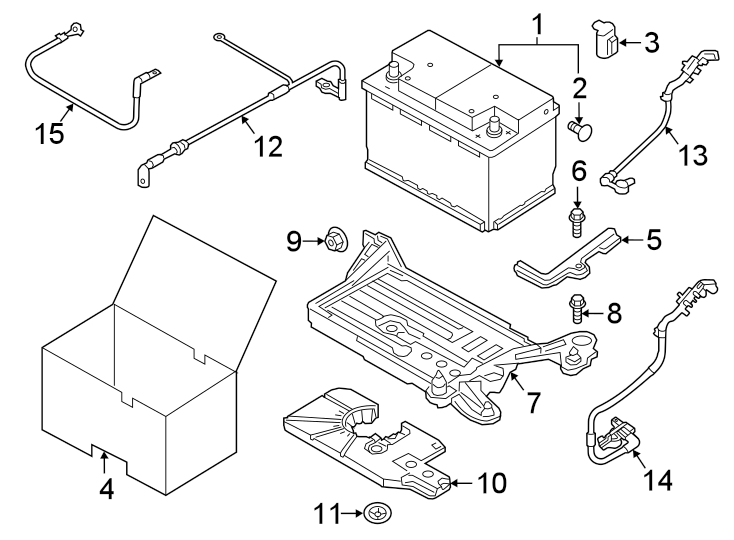 1
3
2
15
12
13
6
9
5
8
7
4
10
14
11