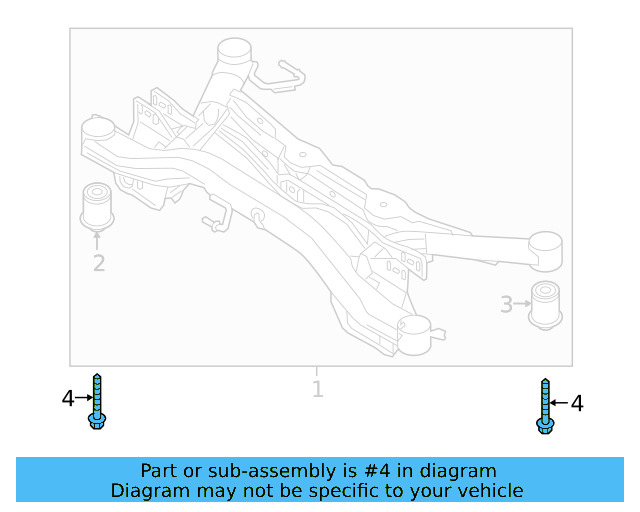 2

3

1

4

4

Part or sub-assembly is #4 in diagram
Diagram may not be specific to your vehicle