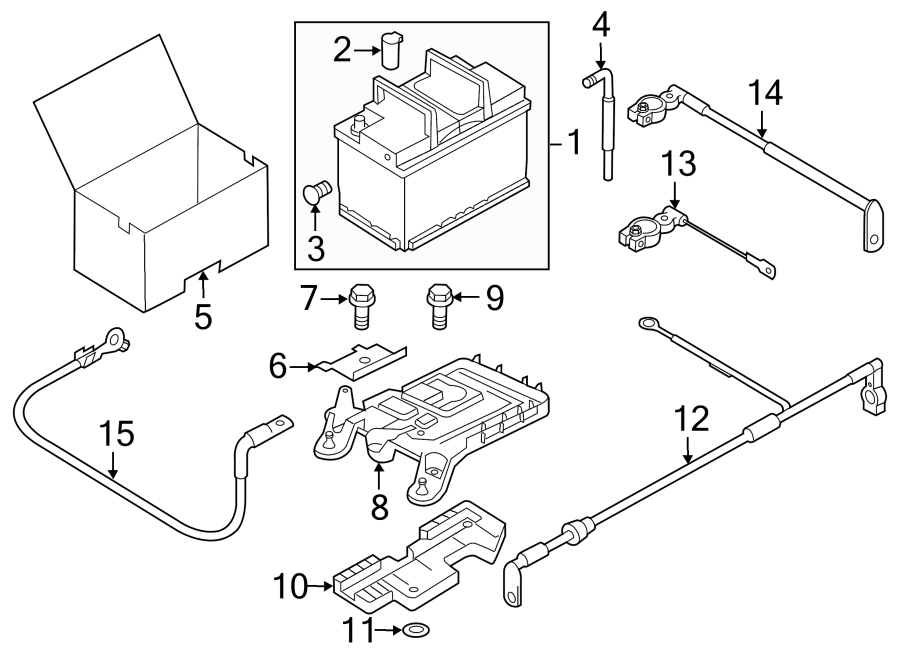 2
4
14
1
13
3
5
7
9
6
15
8
12
10
11