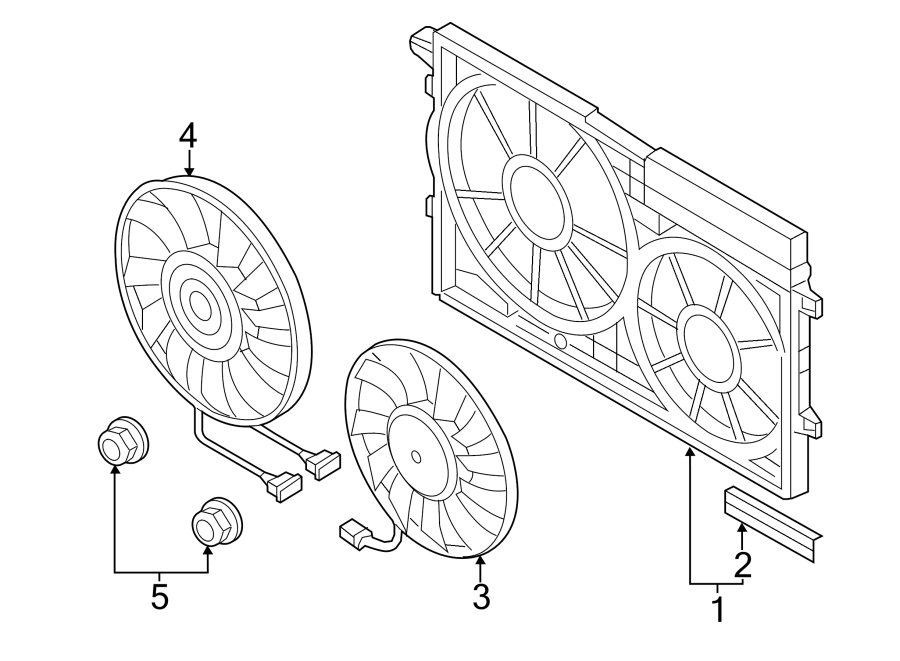 4
5
3
2
1