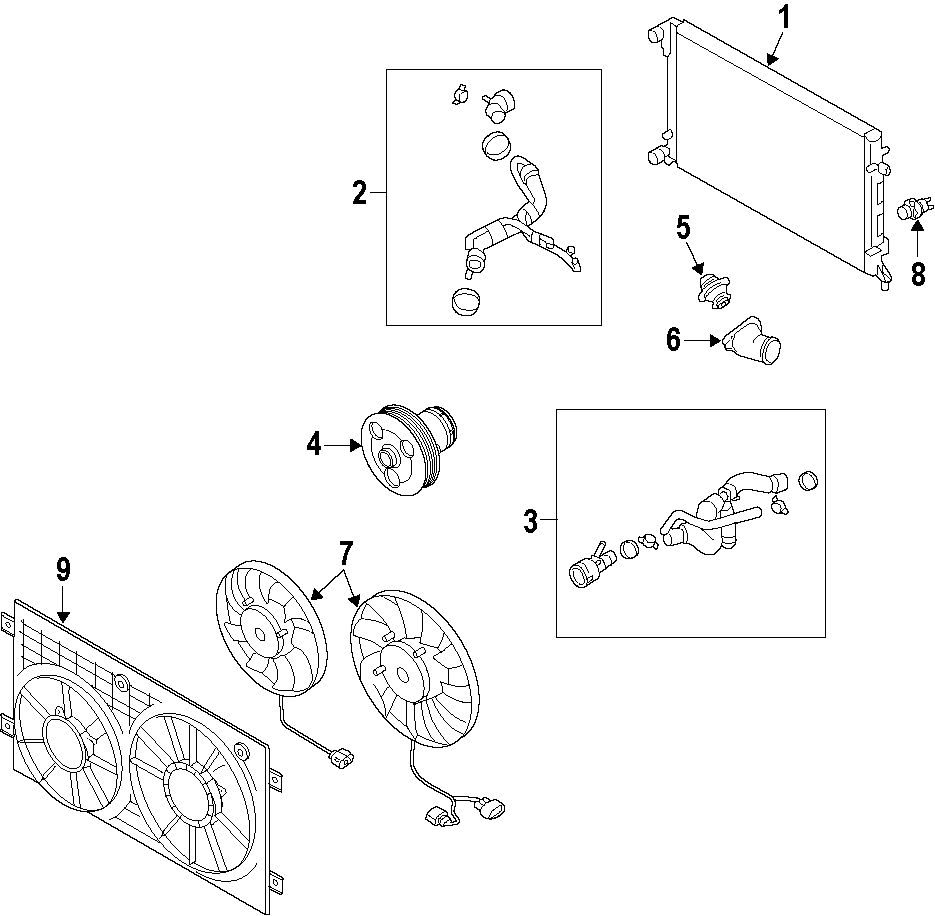 1
2
5
8
6
4
3
9
7