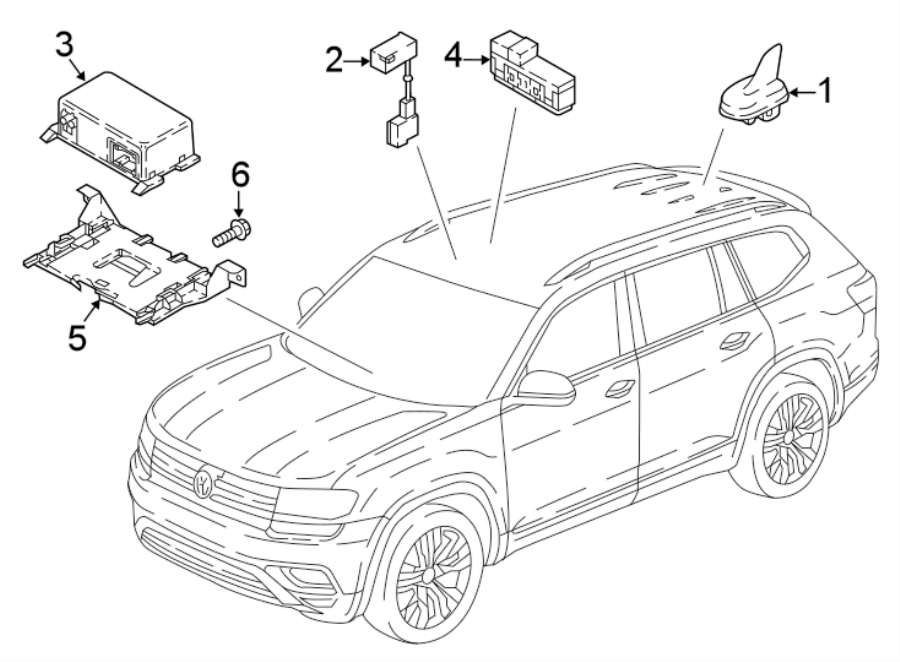 3
2
4
1
6
5