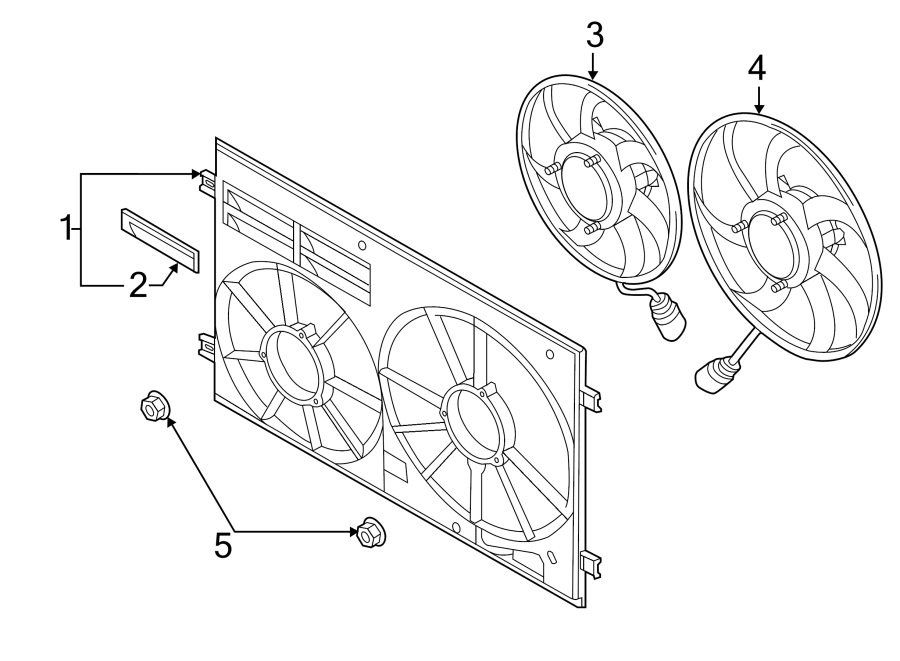 3
4
1
2
5