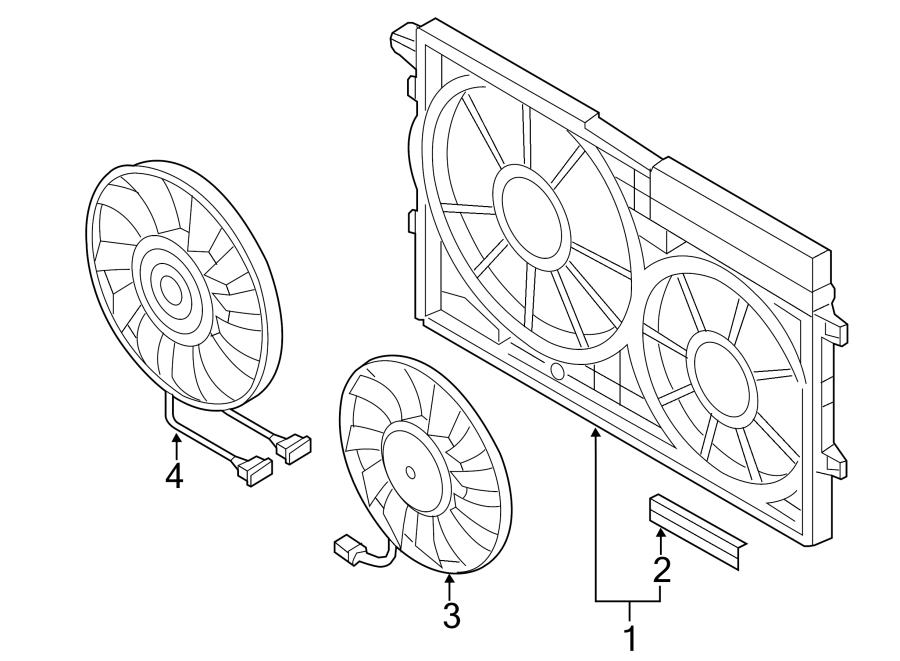 4
3
2
1