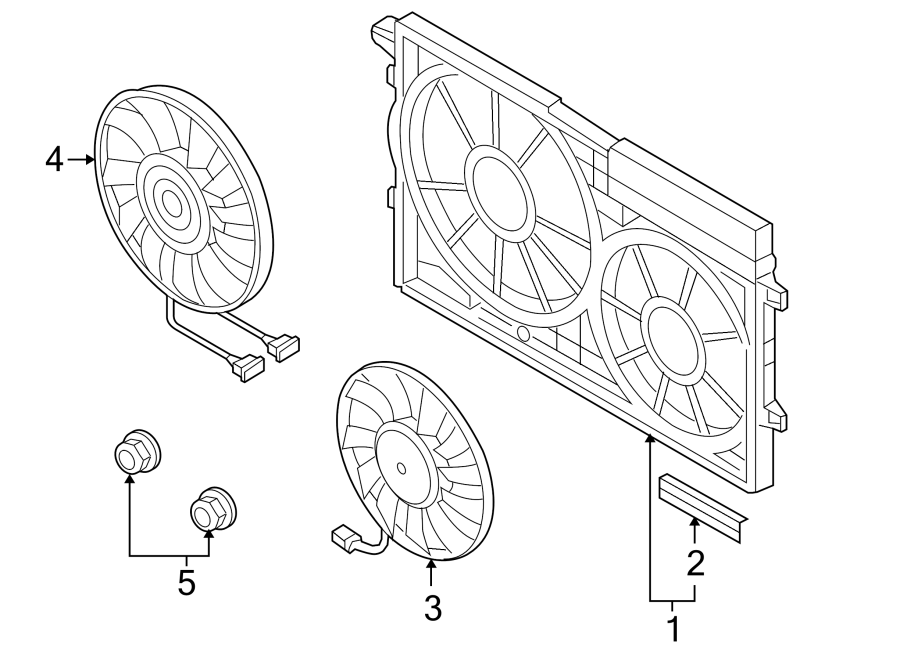 4
5
3
2
1