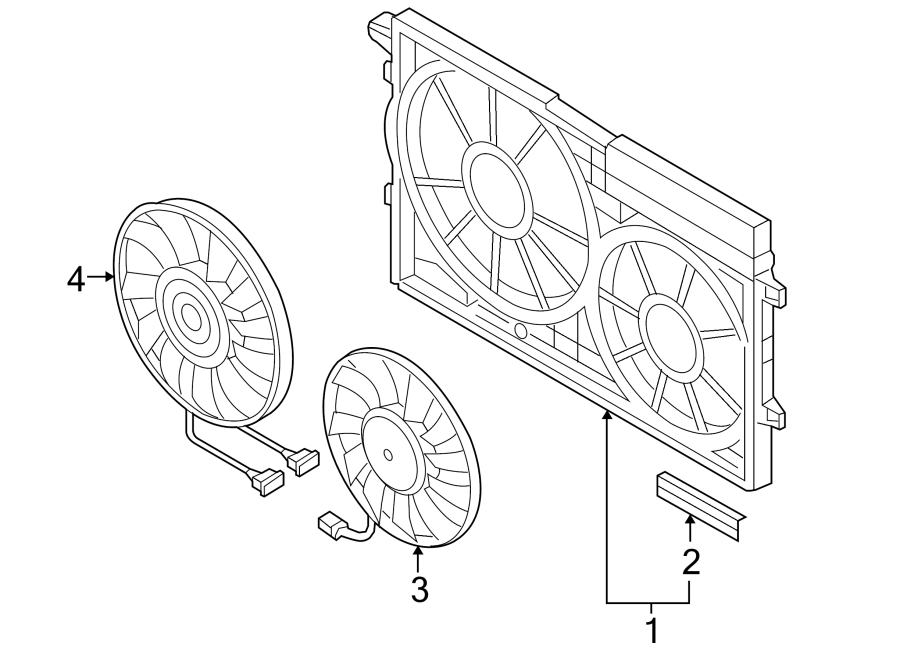 4
3
2
1