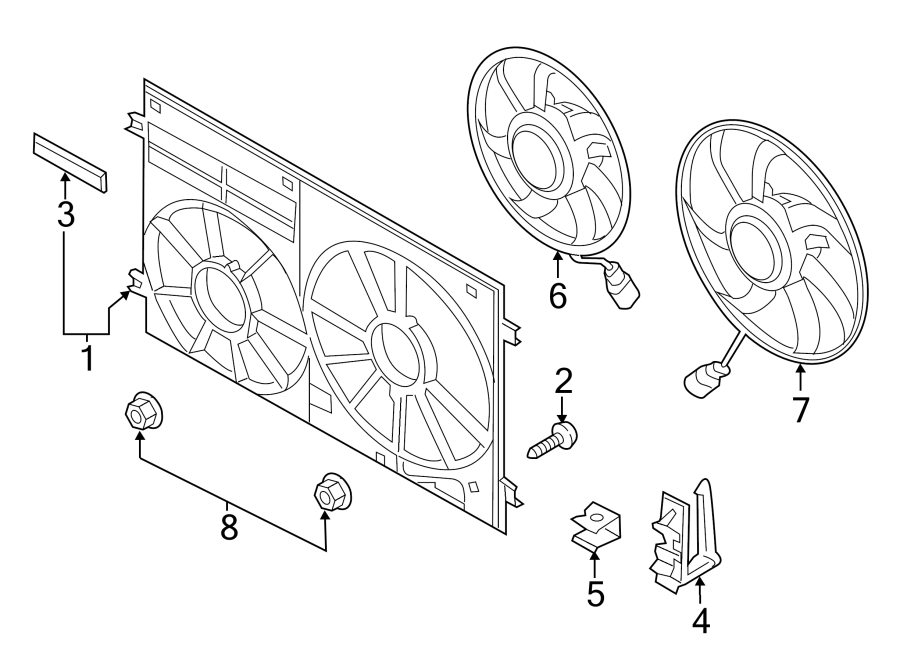 3
1
6
7
2
8
5
4