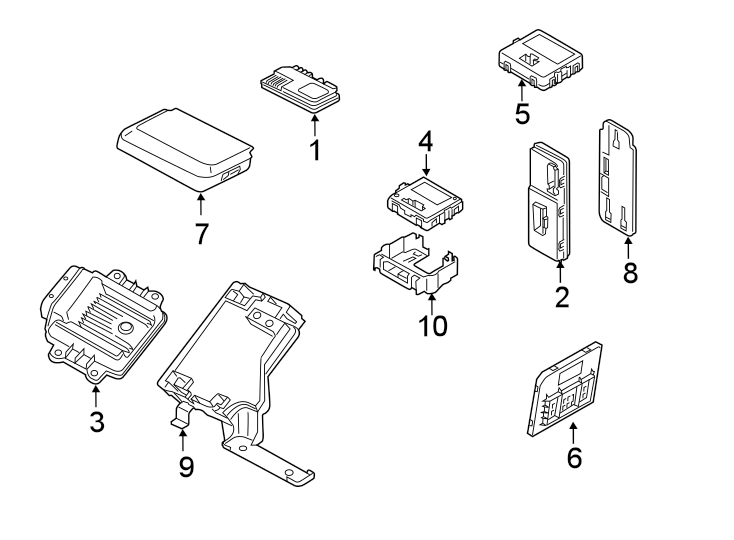 5
1
4
7
8
2
10
3
9
6