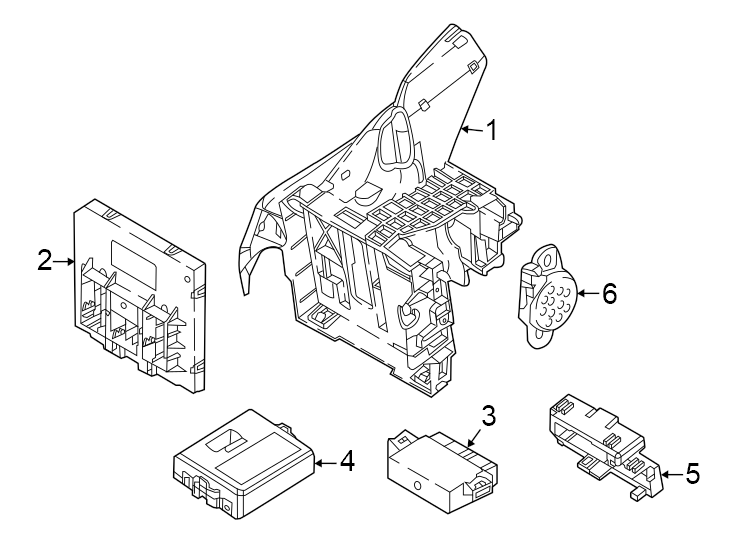 1
2
6
3
4
5