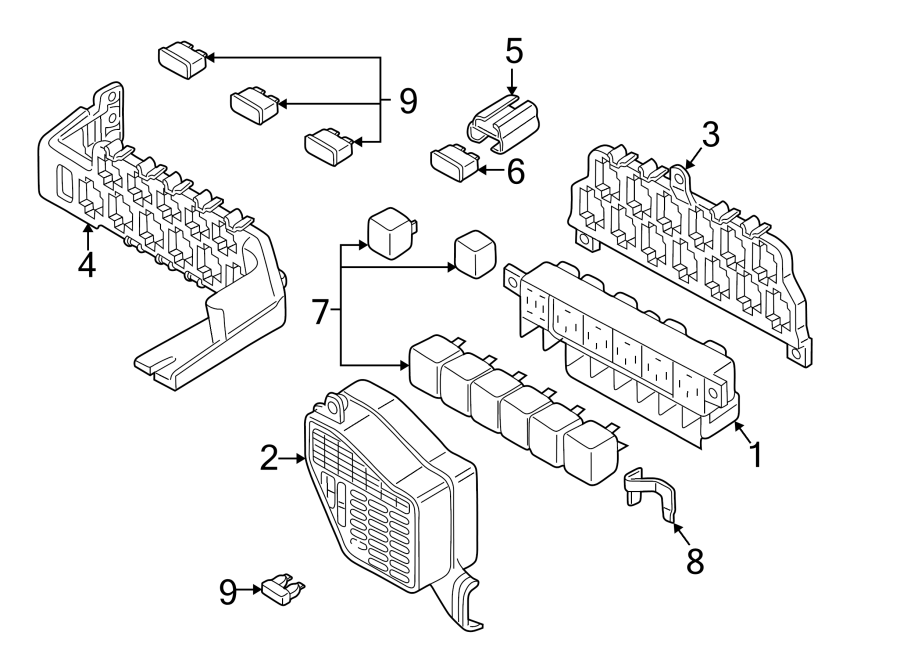 5
9
3
6
4
7
2
1
8
9