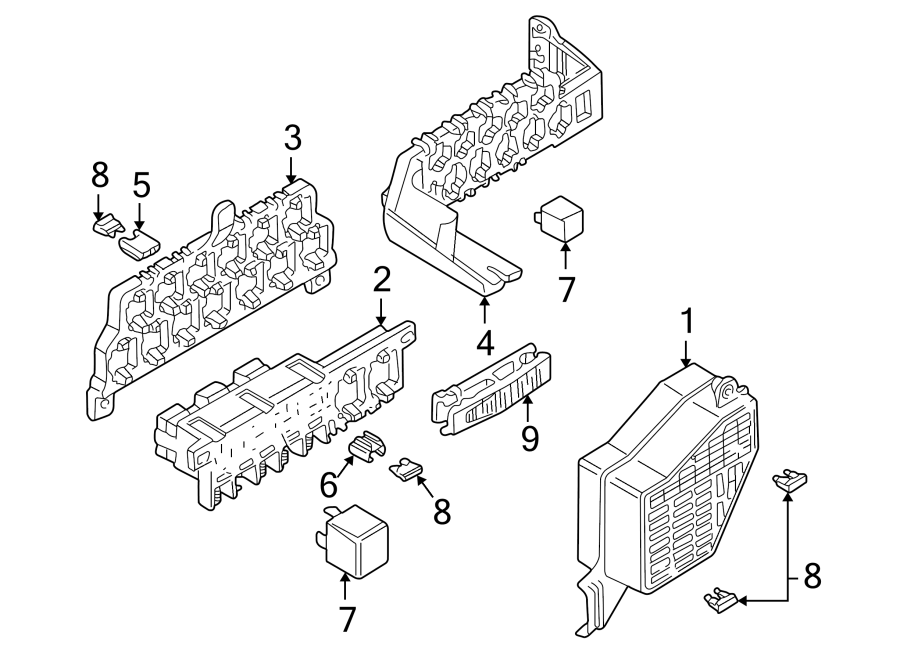 3
8
5
2
4
7
1
9
6
8
7
8