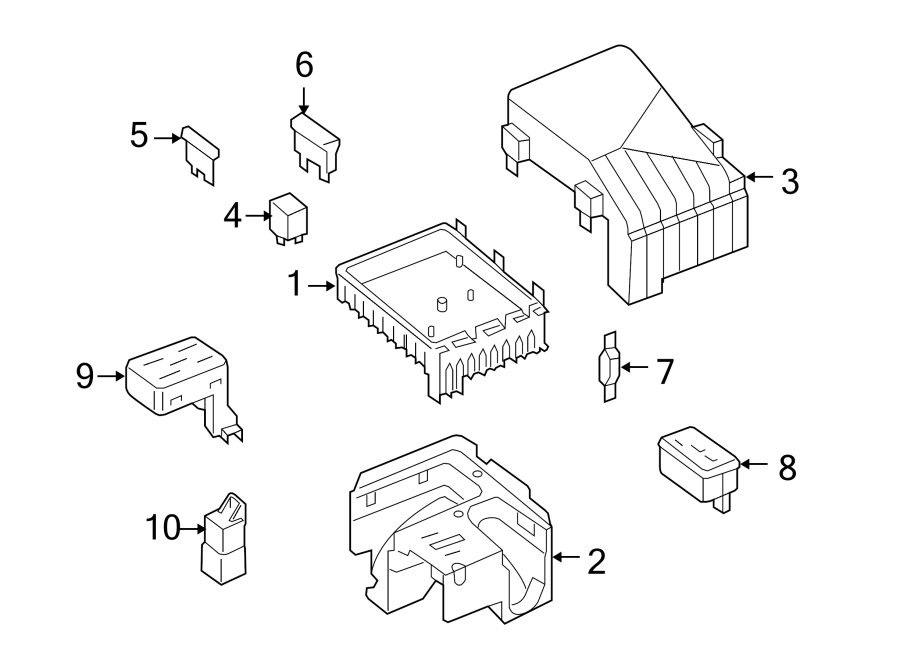 6
5
3
4
1
9
7
8
10
2