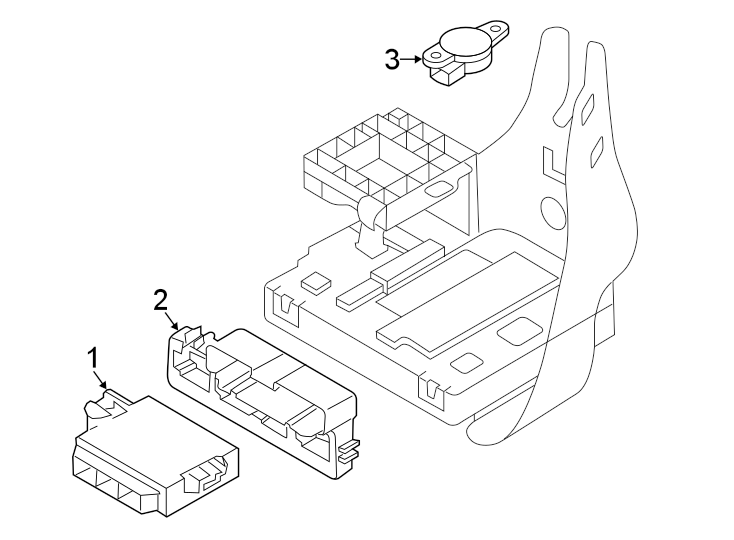 3
2
1