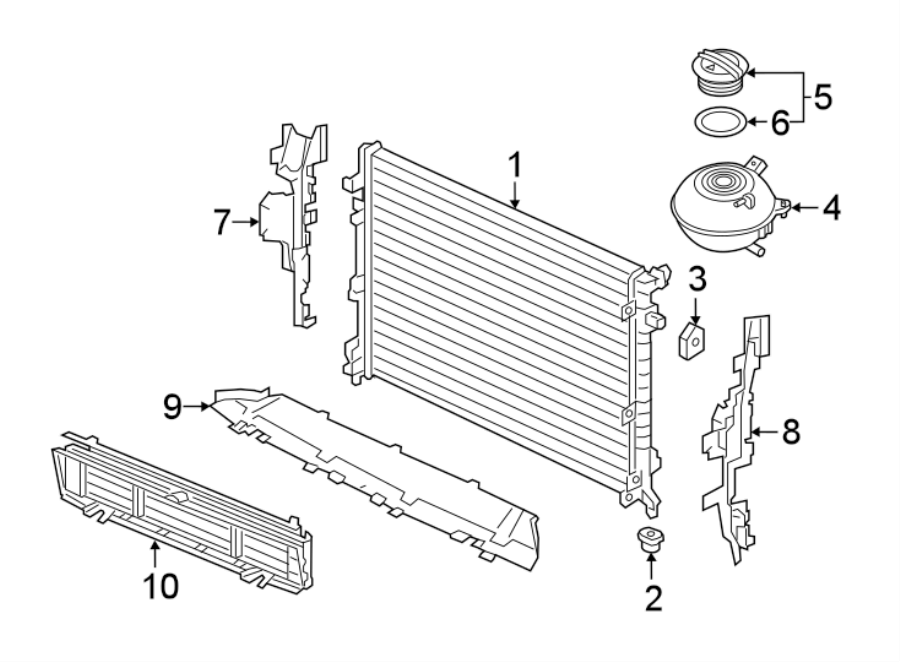 5
6
1
4
7
3
9
8
10
2