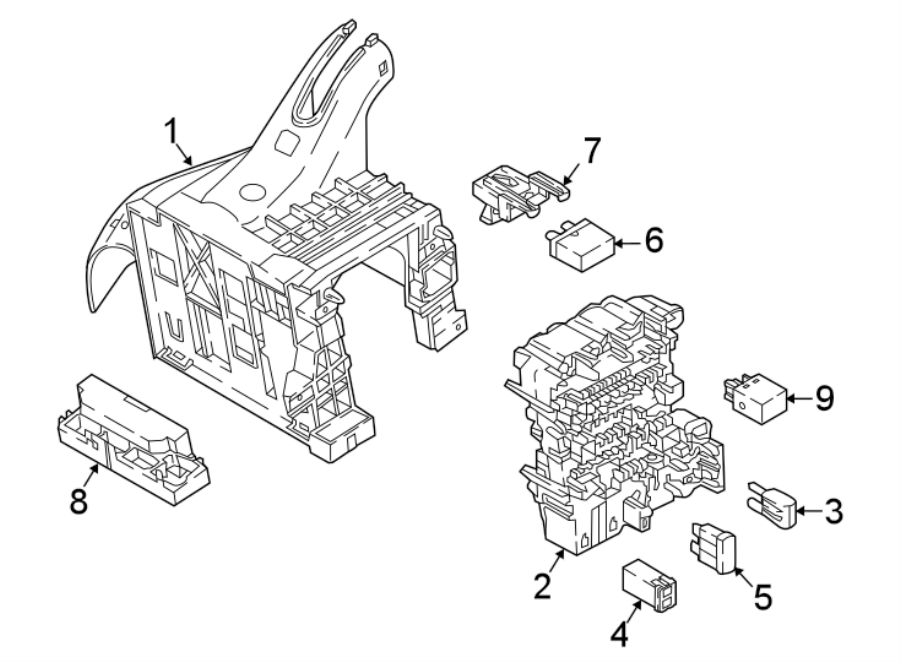 1
7
6
9
8
3
2
5
4