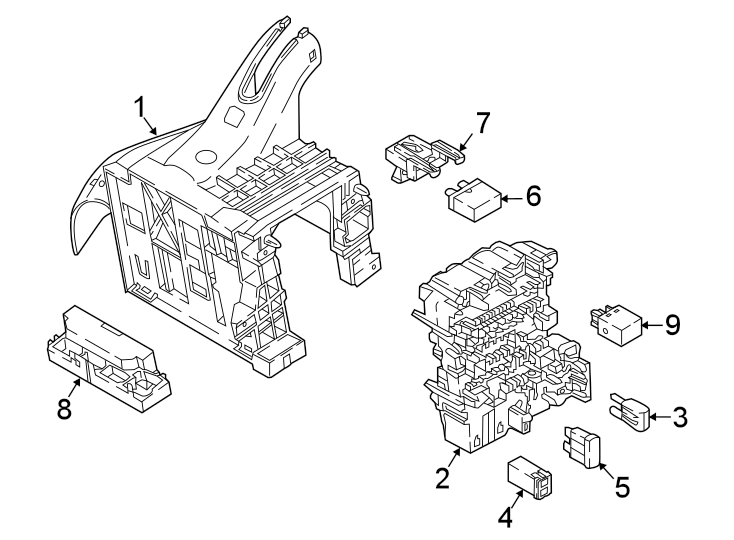 1
7
6
9
8
3
2
5
4