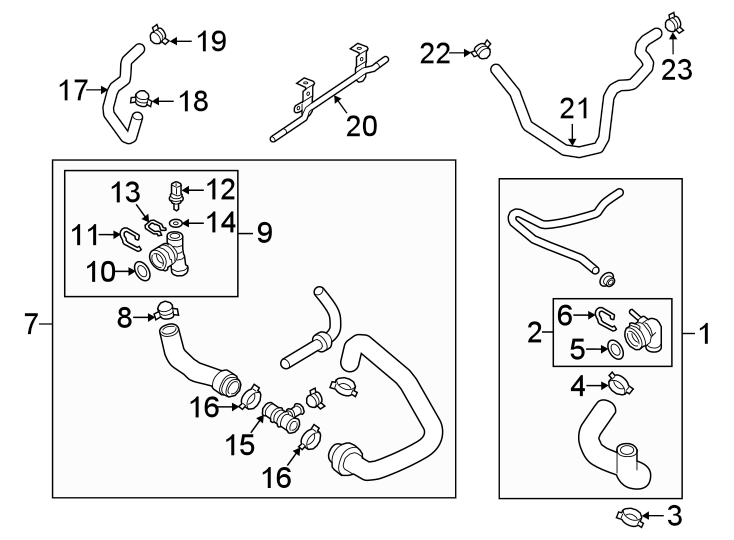 19
17
18
20
22
23
21
13
12
11
14
9
10
7
8
16
15
16
6
2
5
1
4
3