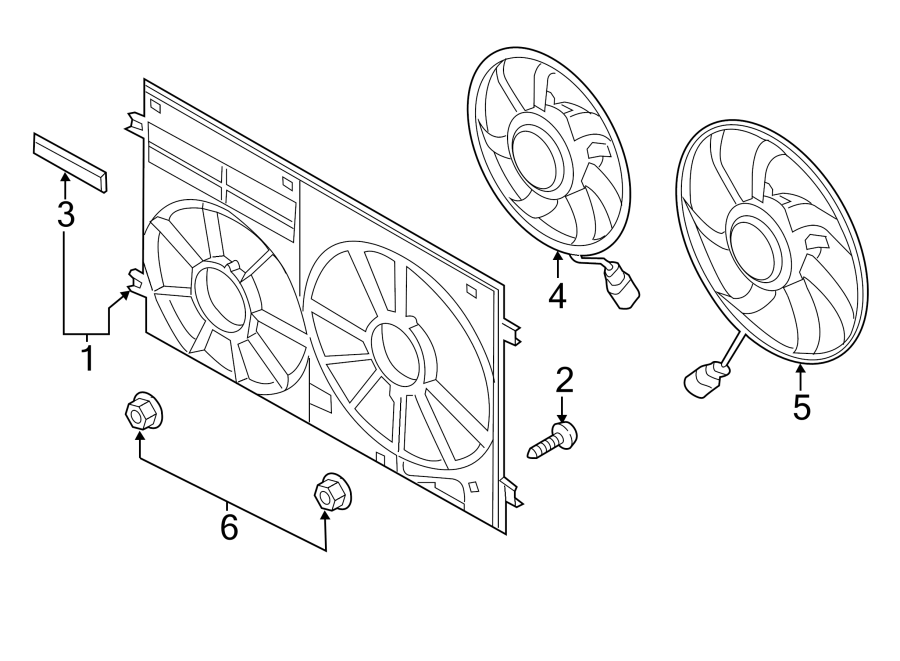 3
1
4
2
5
6