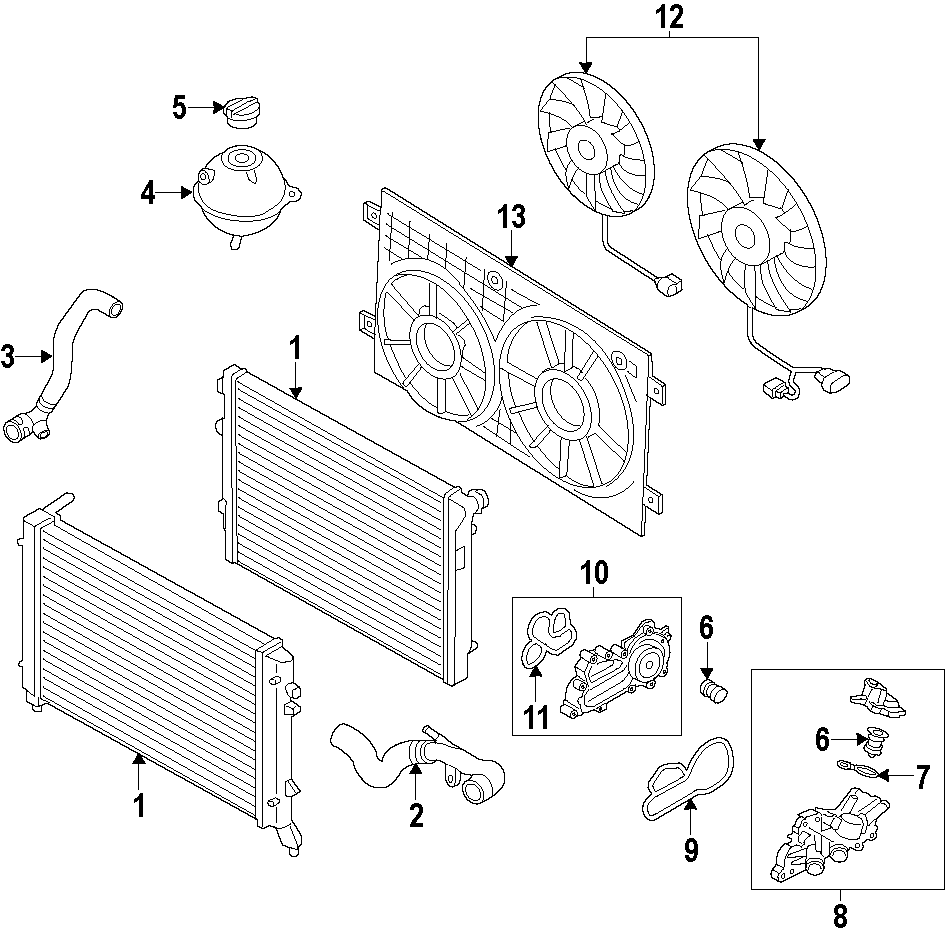 12
5
4
13
3
1
10
6
11
6
7
1
2
9
8