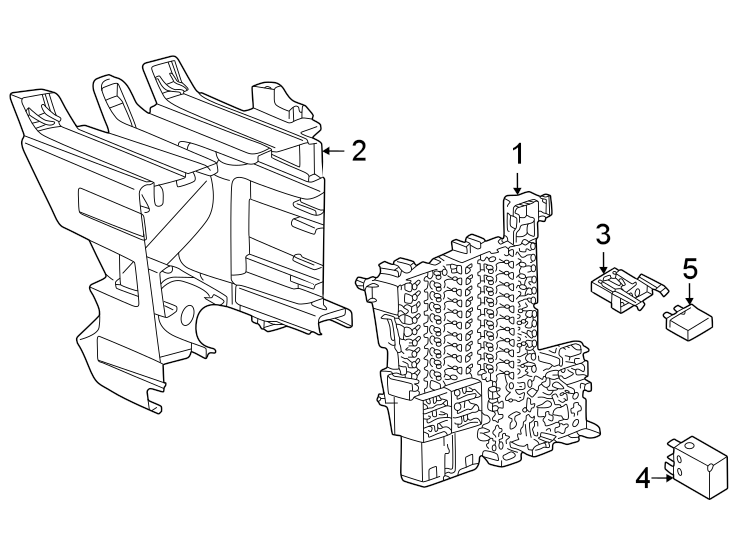 2
1
3
5
4