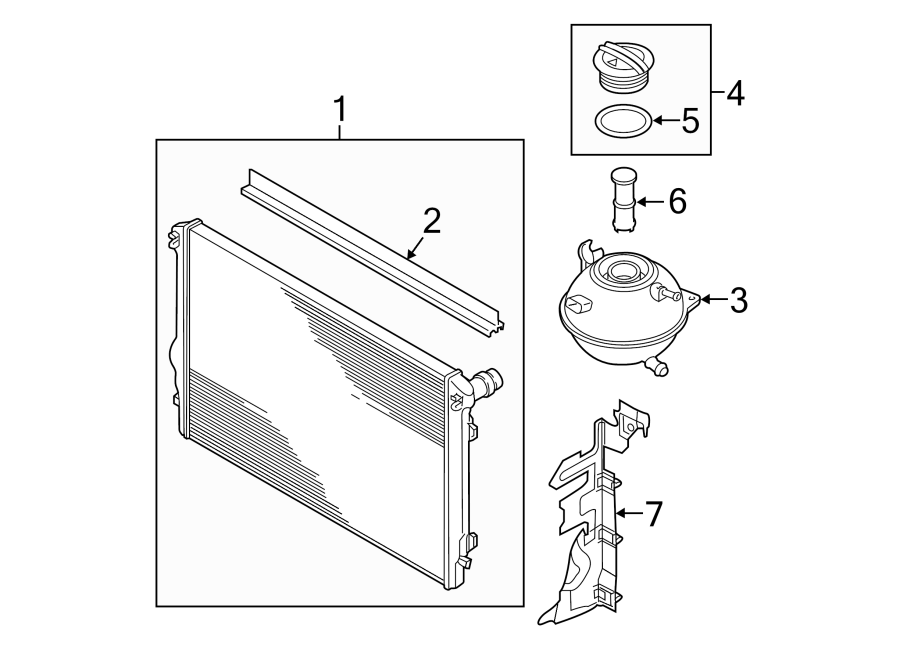 1
2
4
5
6
3
7