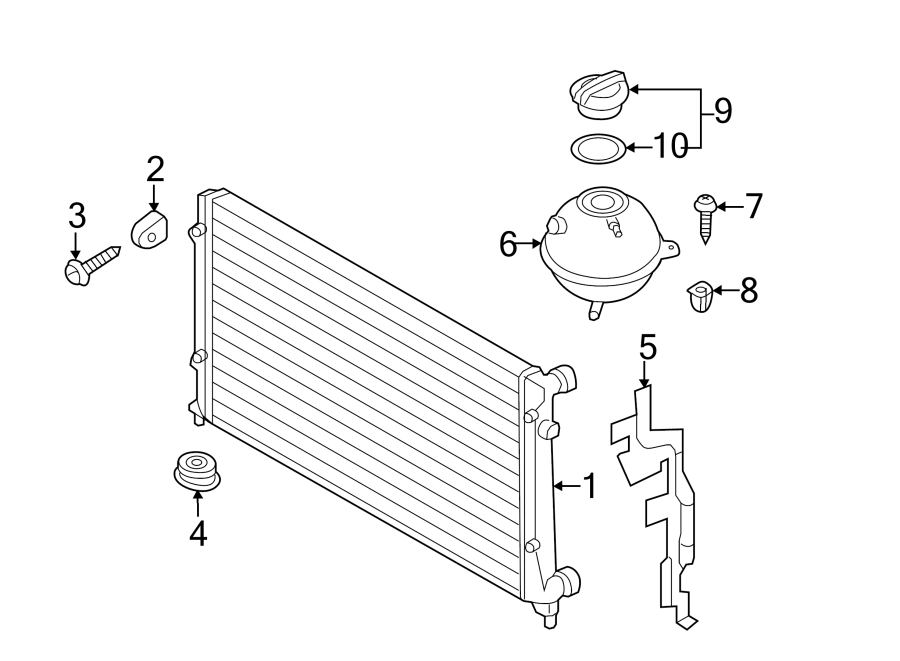 9
10
2
3
7
6
8
5
1
4