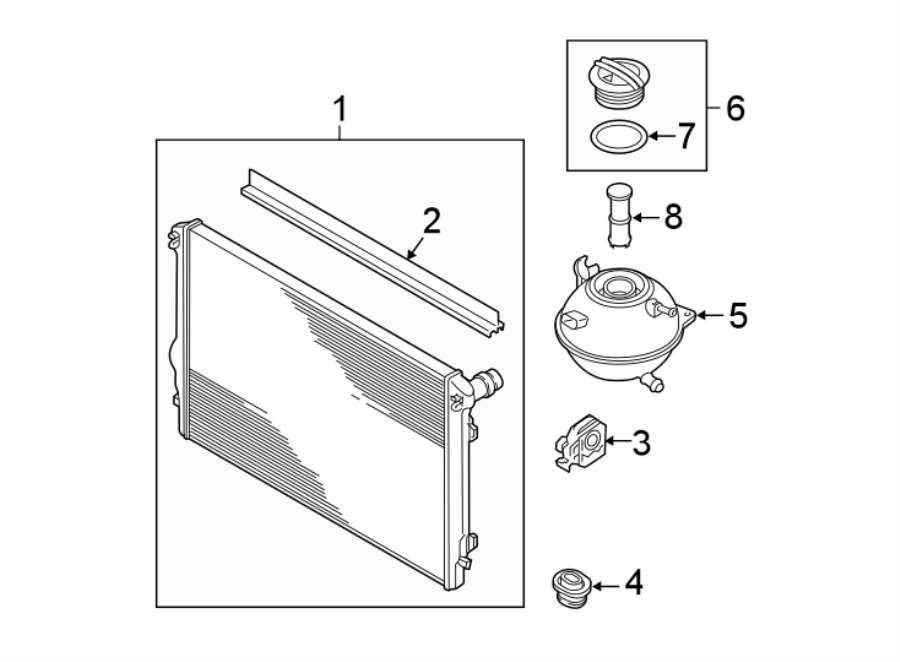 1
2
6
7
8
5
3
4