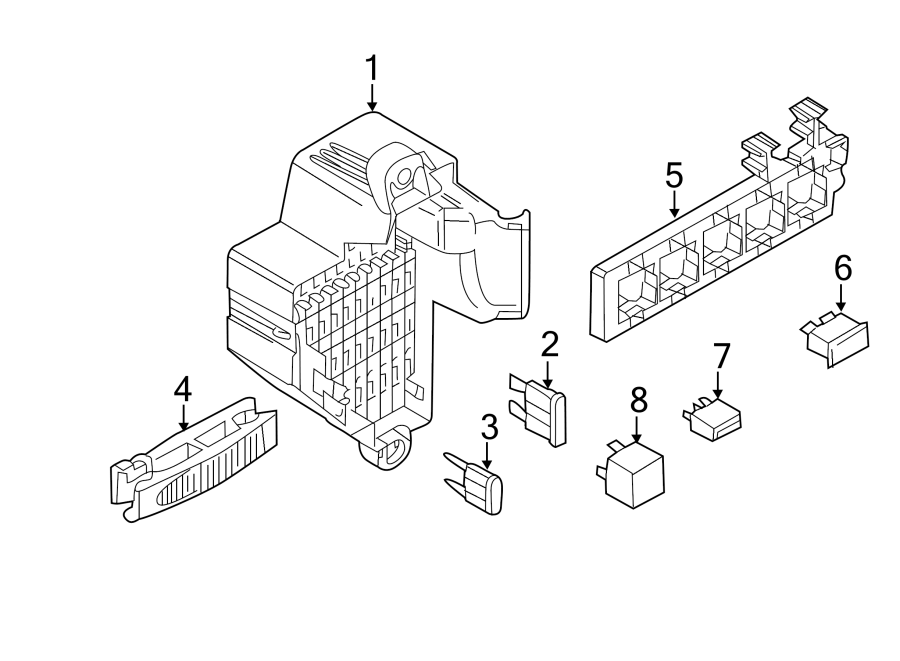 1
5
6
2
7
4
8
3