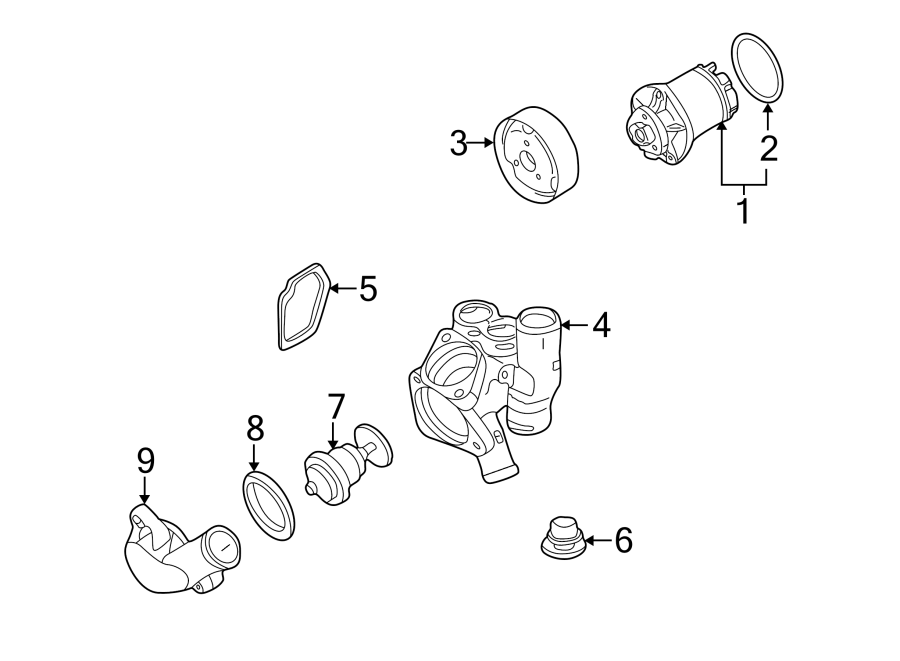 3
2
1
5
4
7
8
9
6